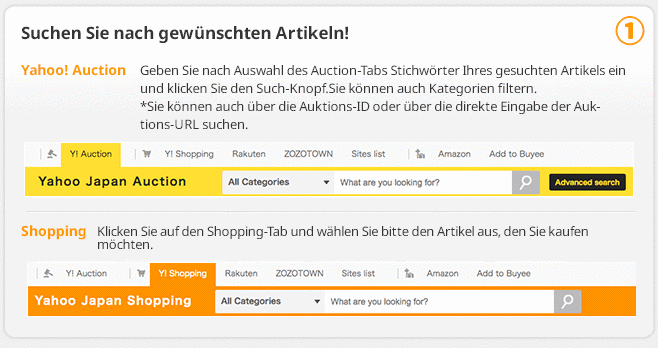 Suchen Sie nach gewünschten Artikeln!

①

Yahoo! Auction

Geben Sie nach Auswahl des Auction-Tabs Stichwörter Ihres gesuchten Artikels ein und klicken Sie den Such-Knopf.Sie können auch Kategorien filtern.
*Sie können auch über die Auktions-ID oder über die direkte Eingabe der Auktions-URL suchen.

Y! Auction
Y! Shopping
Rakuten
ZOZOTOWN
Sites list
Amazon
Add to Buyee

Yahoo Japan Auction
All Categories
What are you looking for?
Advanced search

Shopping

Klicken Sie auf den Shopping-Tab und wählen Sie bitte den Artikel aus, den Sie kaufen möchten.

Y! Auction
Y! Shopping
Rakuten
ZOZOTOWN
Sites list
Amazon
Add to Buyee

Yahoo Japan Shopping
All Categories
What are you looking for?